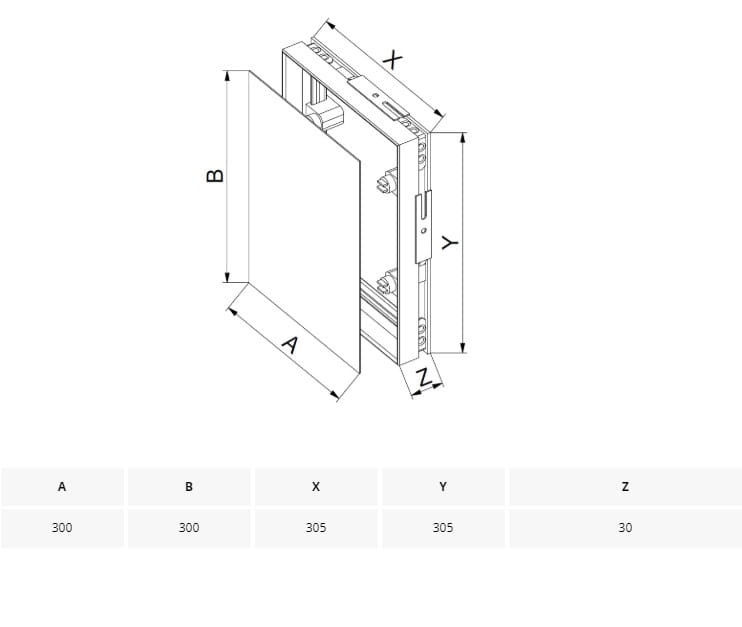 X
B
Y
A
Z

| A | B | X | Y | Z |
|---|---|---|---|---|
| 300 | 300 | 305 | 305 | 30 |