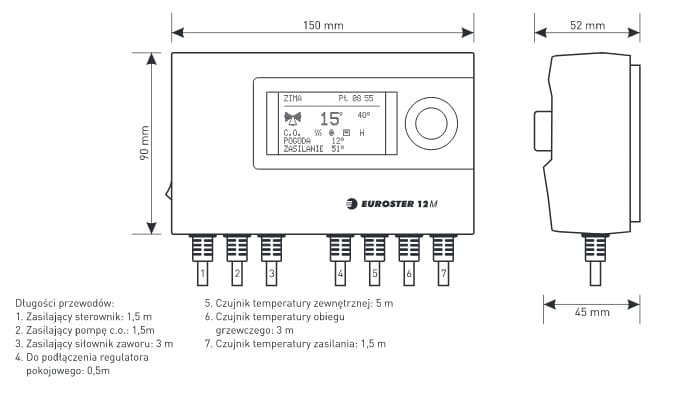 150 mm

52 mm

90 mm

ZIMA Pt 08 55

15° 40°

C.O. H

POGODA 12°

ZASILANIE 51°

EUROSTER 12M

1 2 3 4 5 6 7

45 mm

Długości przewodów:
1. Zasilający sterownik: 1,5 m
2. Zasilający pompę c.o.: 1,5m
3. Zasilający siłownik zaworu: 3 m
4. Do podłączenia regulatora pokojowego: 0,5m

5. Czujnik temperatury zewnętrznej: 5 m
6. Czujnik temperatury obiegu grzewczego: 3 m
7. Czujnik temperatury zasilania: 1,5 m