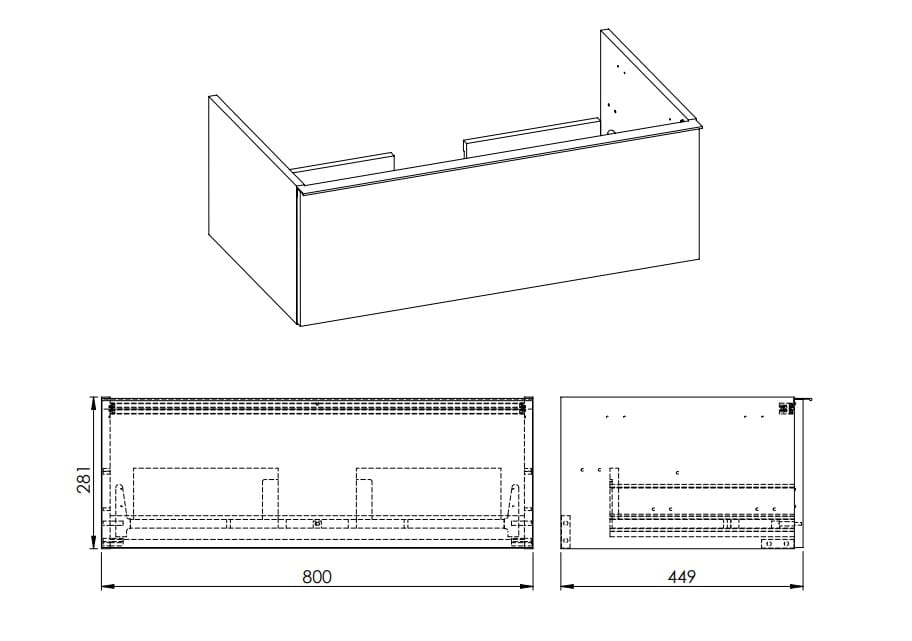 281

800

449