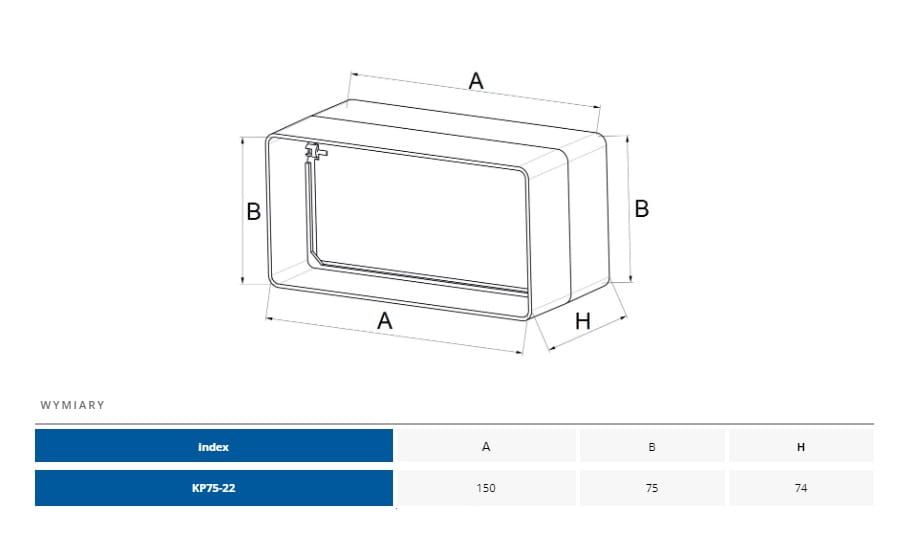 A

B

B

A

H

WYMIARY

| Index | A | B | H |
|---|---|---|---|
| KP75-22 | 150 | 75 | 74 |