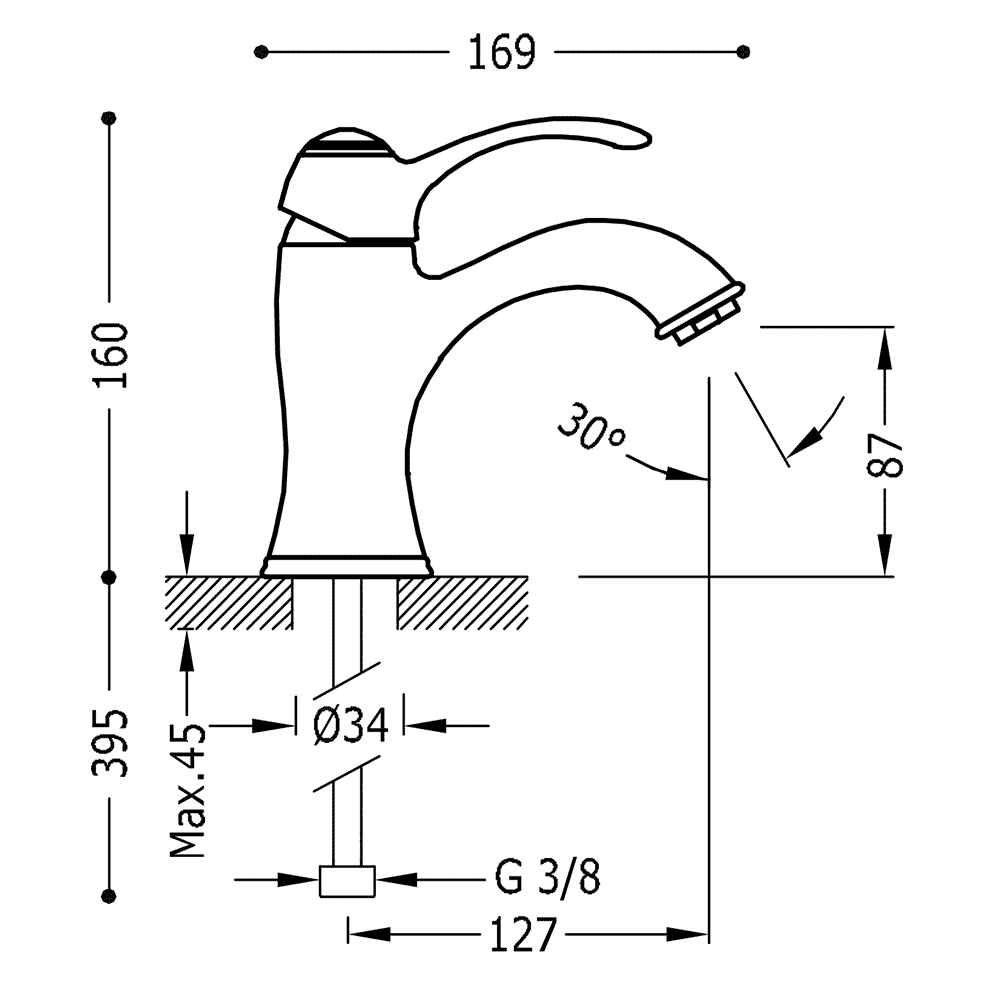 169
160
30°
87
395
Max.45
Ø34
G 3/8
127