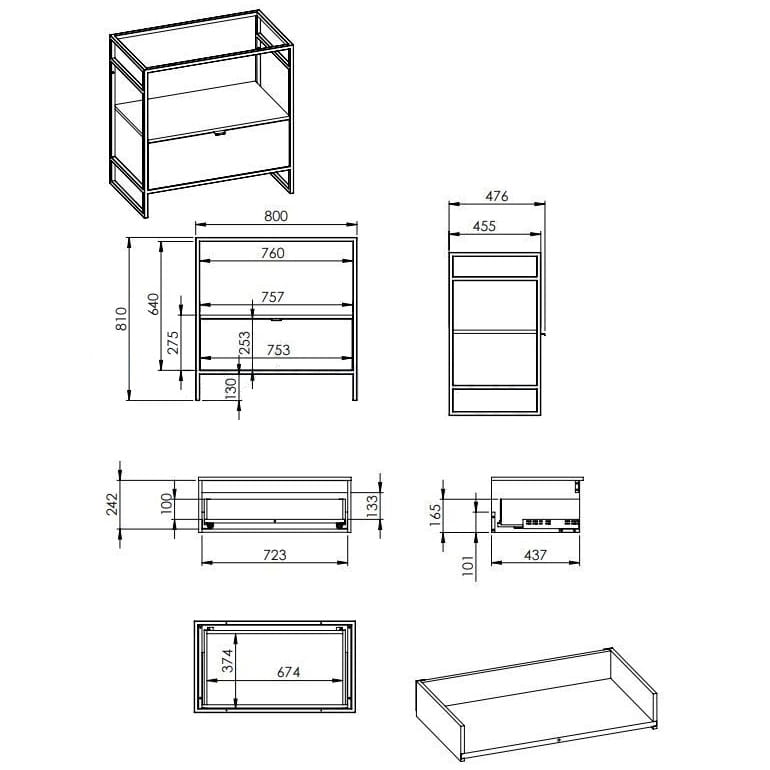 800
760
757
753
810
640
275
253
130
476
455
242
100
133
723
165
101
437
374
674