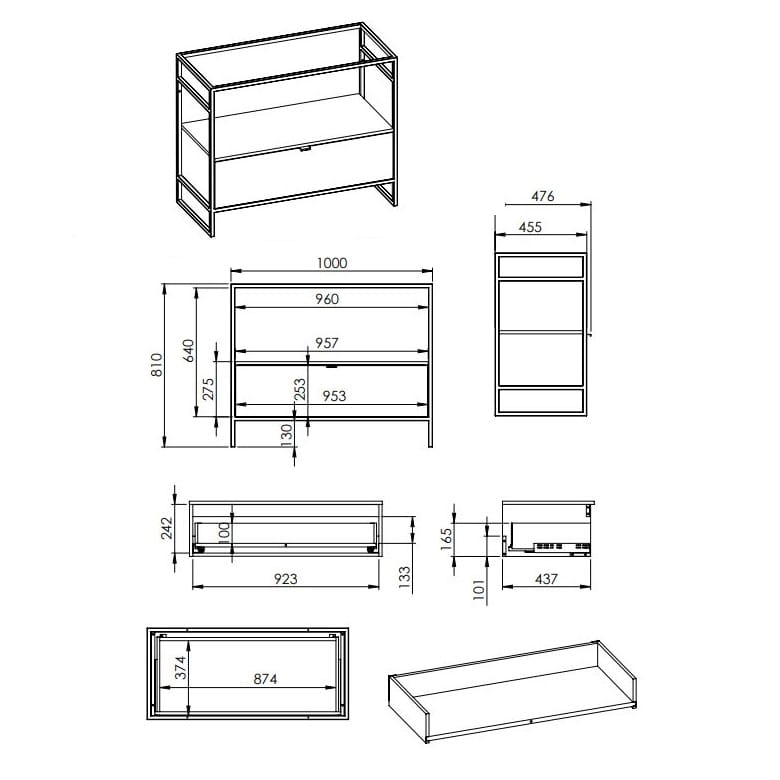 476
455
1000
960
957
953
810
640
275
253
130
242
100
923
133
165
101
437
374
874