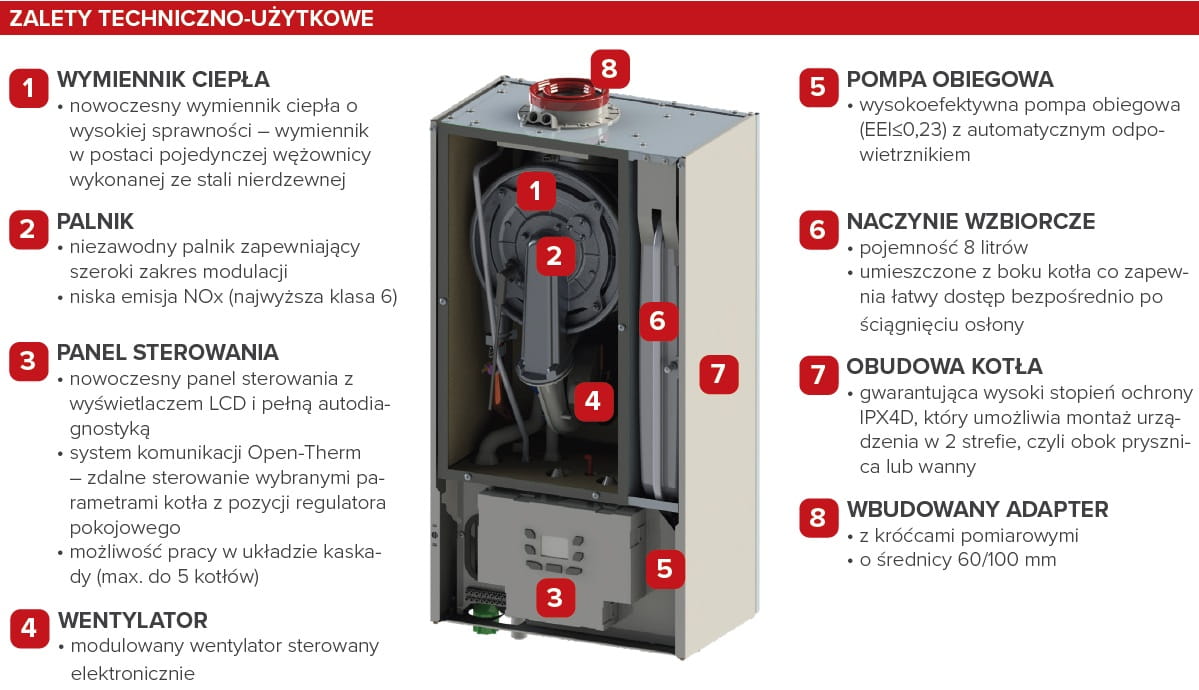 ZALETY TECHNICZNO-UŻYTKOWE

1 WYMIENNIK CIEPŁA
• nowoczesny wymiennik ciepła o wysokiej sprawności – wymiennik w postaci pojedynczej wężownicy wykonanej ze stali nierdzewnej

2 PALNIK
• niezawodny palnik zapewniający szeroki zakres modulacji
• niska emisja NOx (najwyższa klasa 6)

3 PANEL STEROWANIA
• nowoczesny panel sterowania z wyświetlaczem LCD i pełną autodiagnostyką
• system komunikacji Open-Therm – zdalne sterowanie wybranymi parametrami kotła z pozycji regulatora pokojowego
• możliwość pracy w układzie kaskady (max. do 5 kotłów)

4 WENTYLATOR
• modulowany wentylator sterowany elektronicznie

8
1
2
6
7
4
5
3

5 POMPA OBIEGOWA
• wysokoefektywna pompa obiegowa (EEI≤0,23) z automatycznym odpowietrznikiem

6 NACZYNIE WZBIORCZE
• pojemność 8 litrów
• umieszczone z boku kotła co zapewnia łatwy dostęp bezpośrednio po ściągnięciu osłony

7 OBUDOWA KOTŁA
• gwarantująca wysoki stopień ochrony IPX4D, który umożliwia montaż urządzenia w 2 strefie, czyli obok prysznica lub wanny

8 WBUDOWANY ADAPTER
• z króćcami pomiarowymi
• o średnicy 60/100 mm