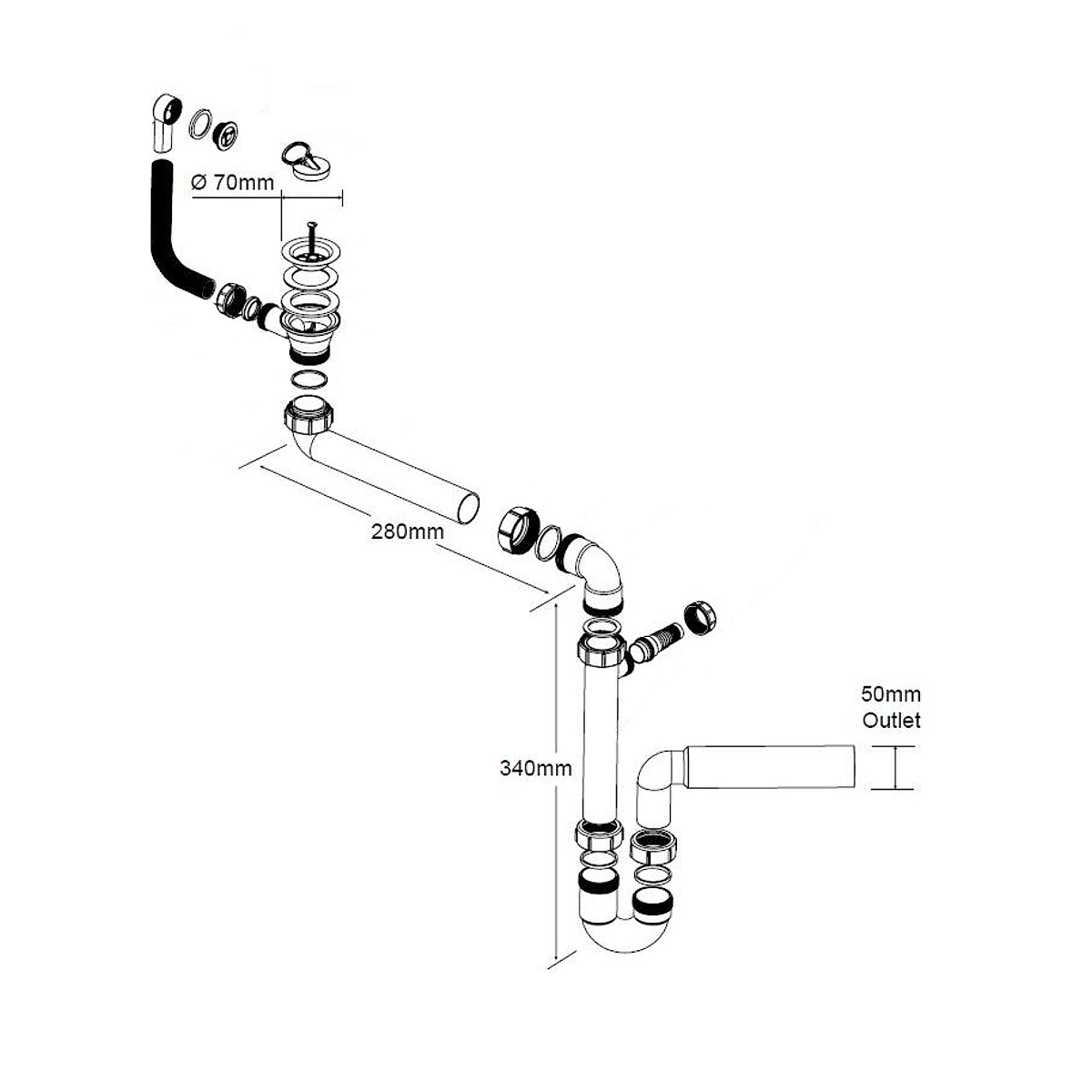 Ø 70mm

280mm

340mm

50mm
Outlet